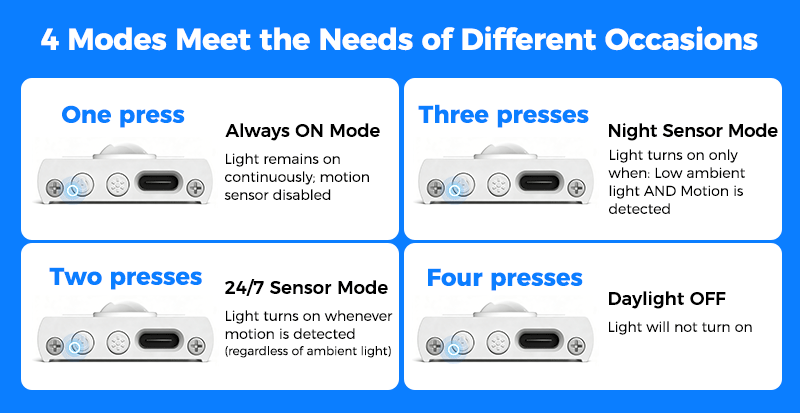 4 Modes Meet the Needs of Different Occasions

One press

Always ON Mode

Light remains on continuously; motion sensor disabled

Three presses

Night Sensor Mode

Light turns on only when: Low ambient light AND Motion is detected

Two presses

24/7 Sensor Mode

Light turns on whenever motion is detected (regardless of ambient light)

Four presses

Daylight OFF

Light will not turn on