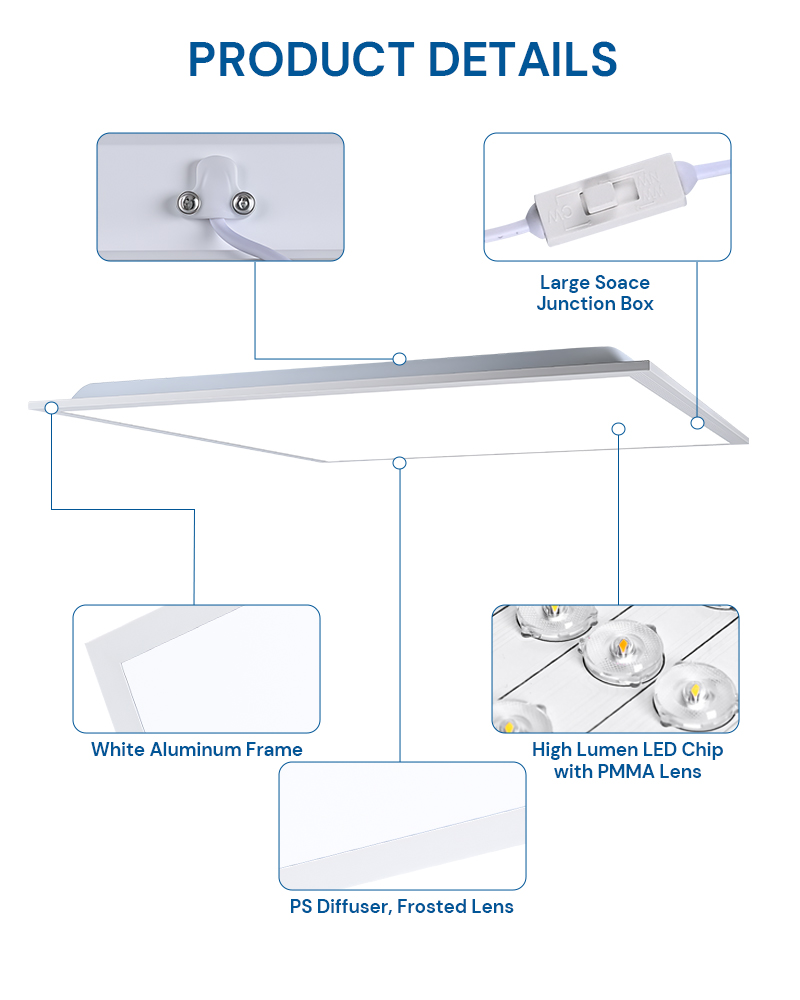 PRODUCT DETAILS

Large Soace Junction Box

White Aluminum Frame

High Lumen LED Chip with PMMA Lens

PS Diffuser, Frosted Lens