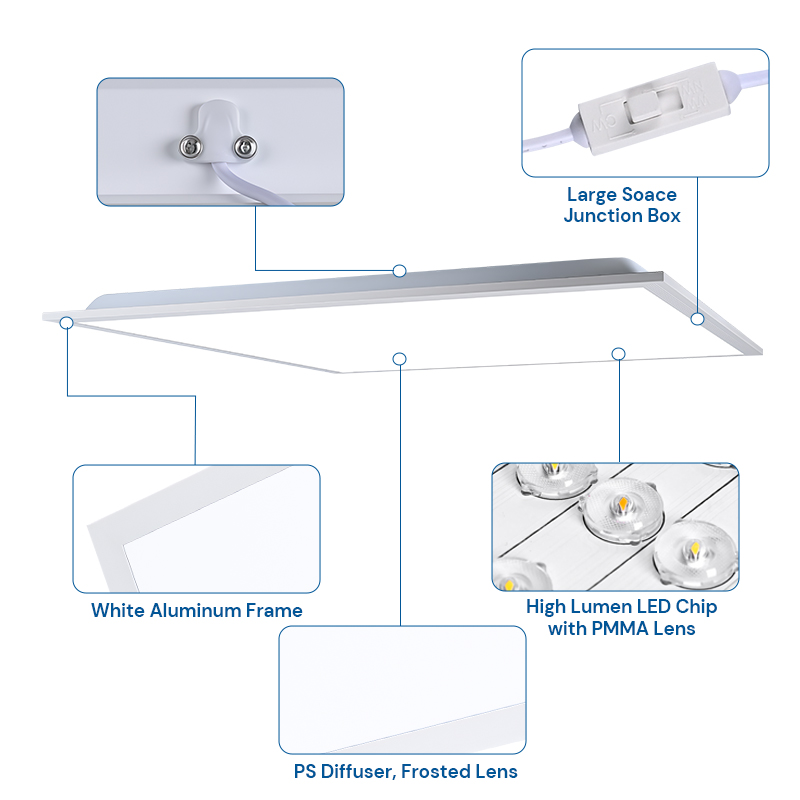 Large Soace Junction Box

White Aluminum Frame

High Lumen LED Chip with PMMA Lens

PS Diffuser, Frosted Lens