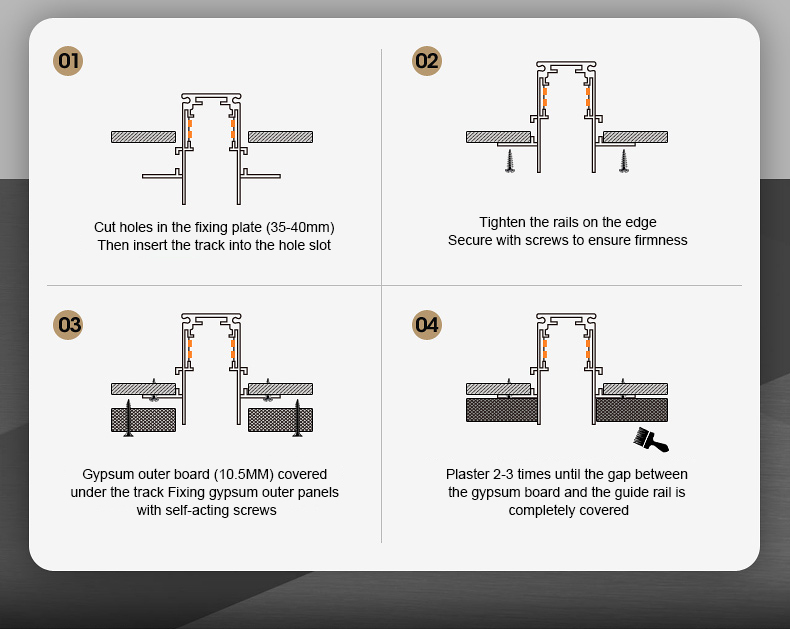 01

Cut holes in the fixing plate (35-40mm)
Then insert the track into the hole slot

02

Tighten the rails on the edge
Secure with screws to ensure firmness

03

Gypsum outer board (10.5MM) covered under the track Fixing gypsum outer panels with self-acting screws

04

Plaster 2-3 times until the gap between the gypsum board and the guide rail is completely covered