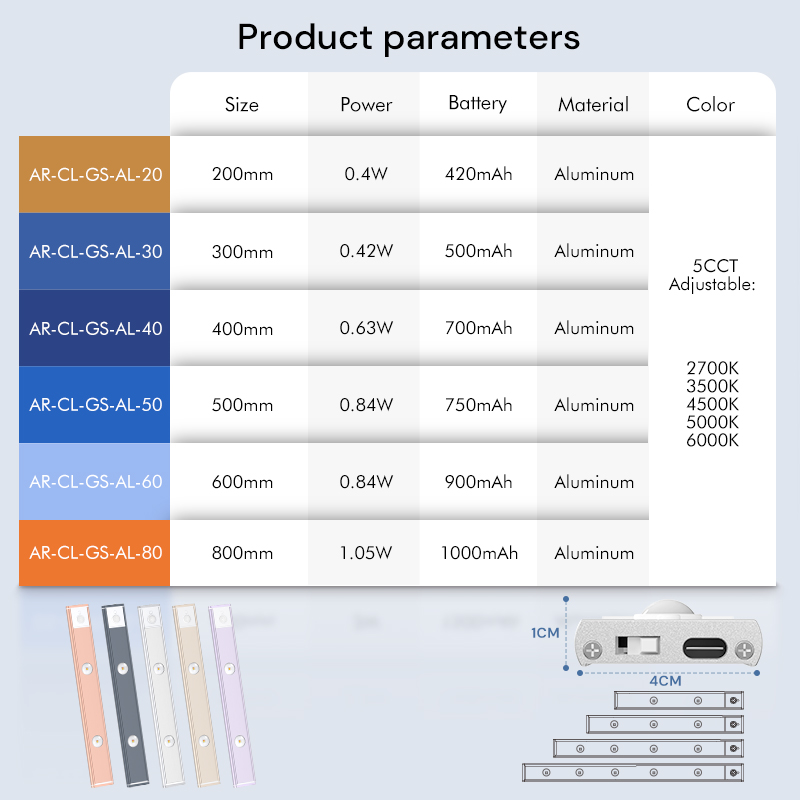 Product parameters

|  | Size | Power | Battery | Material | Color |
|---|---|---|---|---|---|
| AR-CL-GS-AL-20 | 200mm | 0.4W | 420mAh | Aluminum | 5CCT Adjustable: 2700K 3500K 4500K 5000K 6000K |
| AR-CL-GS-AL-30 | 300mm | 0.42W | 500mAh | Aluminum | |
| AR-CL-GS-AL-40 | 400mm | 0.63W | 700mAh | Aluminum | |
| AR-CL-GS-AL-50 | 500mm | 0.84W | 750mAh | Aluminum | |
| AR-CL-GS-AL-60 | 600mm | 0.84W | 900mAh | Aluminum | |
| AR-CL-GS-AL-80 | 800mm | 1.05W | 1000mAh | Aluminum | |

1CM
4CM