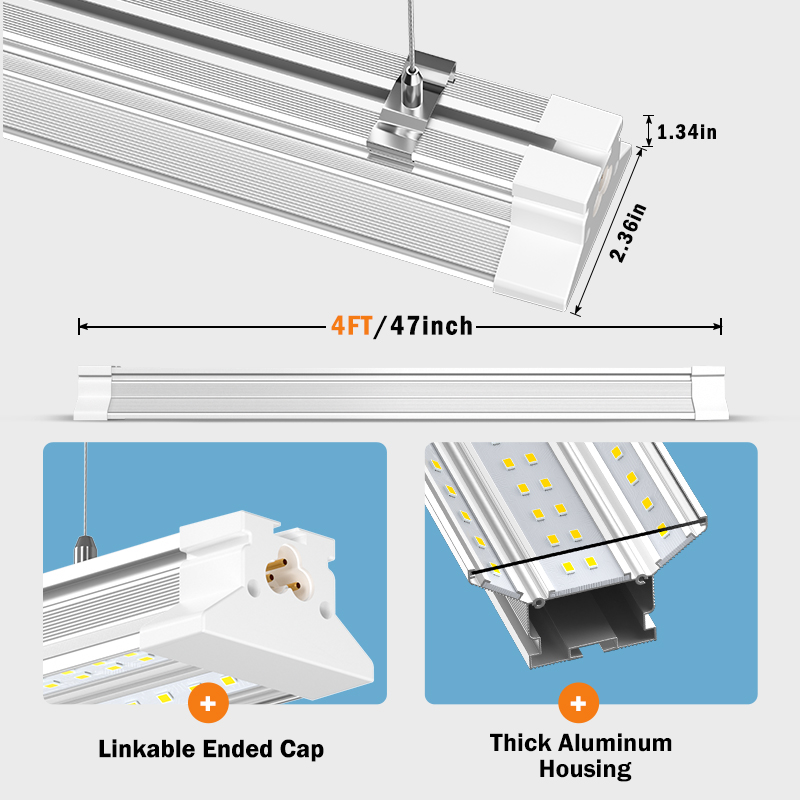 1.34in

2.36in

4FT/47inch

+

Linkable Ended Cap

+

Thick Aluminum Housing