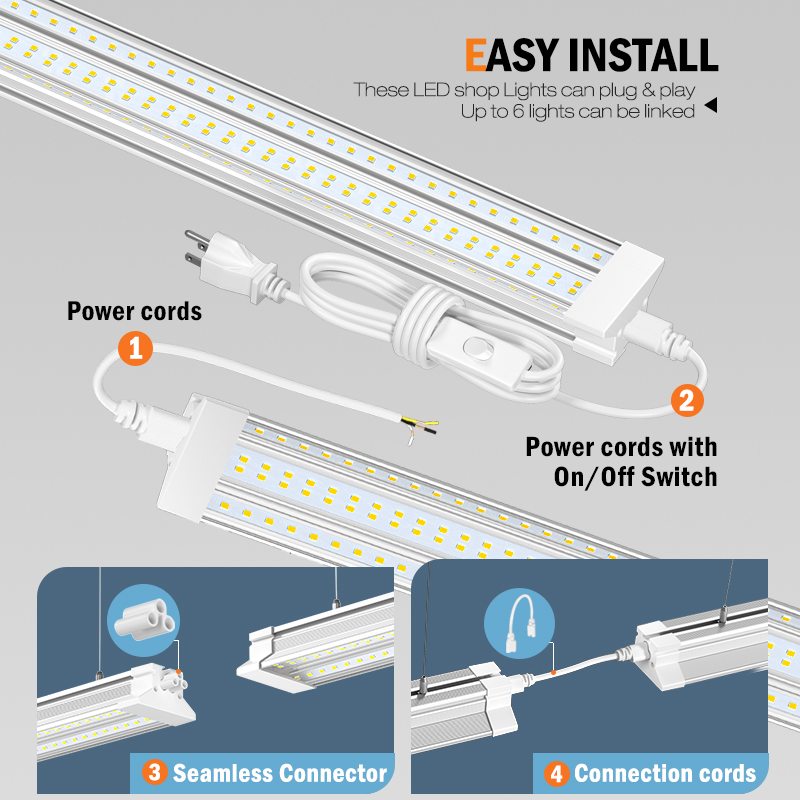 EASY INSTALL
These LED shop Lights can plug & play
Up to 6 lights can be linked

Power cords
1

2
Power cords with On/Off Switch

3 Seamless Connector

4 Connection cords