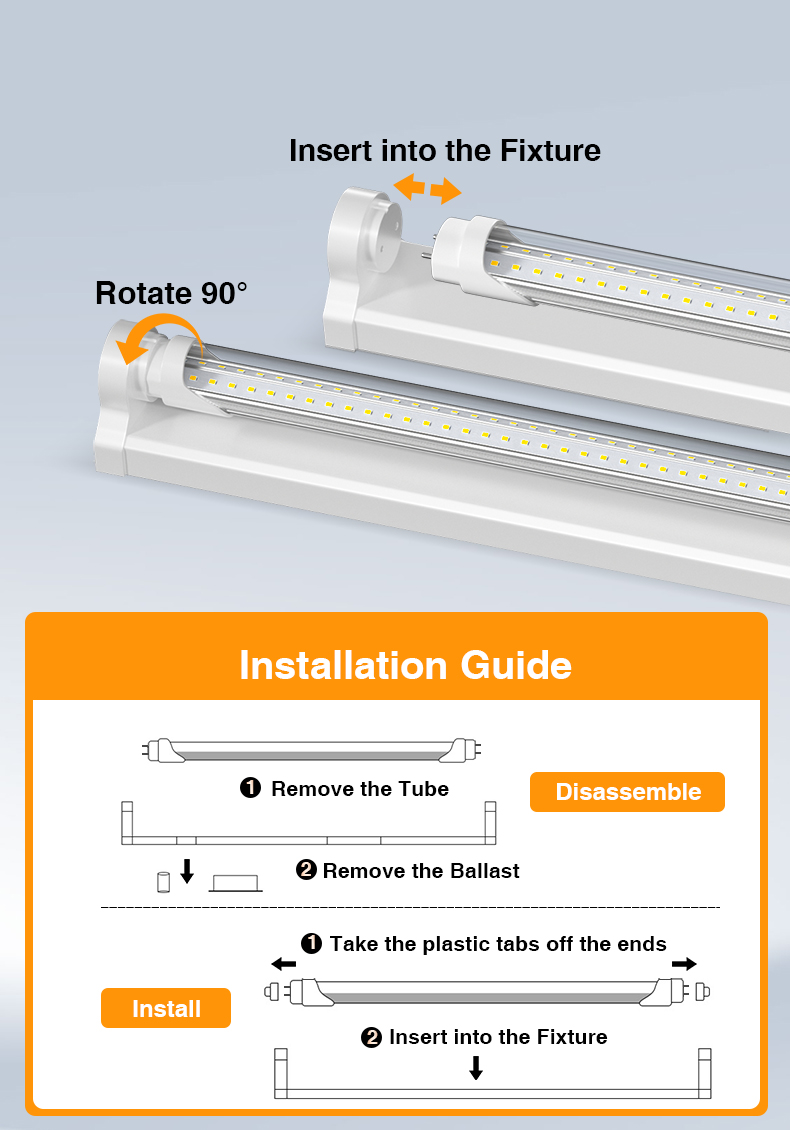 Insert into the Fixture

Rotate 90°

Installation Guide

❶ Remove the Tube

Disassemble

❷ Remove the Ballast

❶ Take the plastic tabs off the ends

Install

❷ Insert into the Fixture