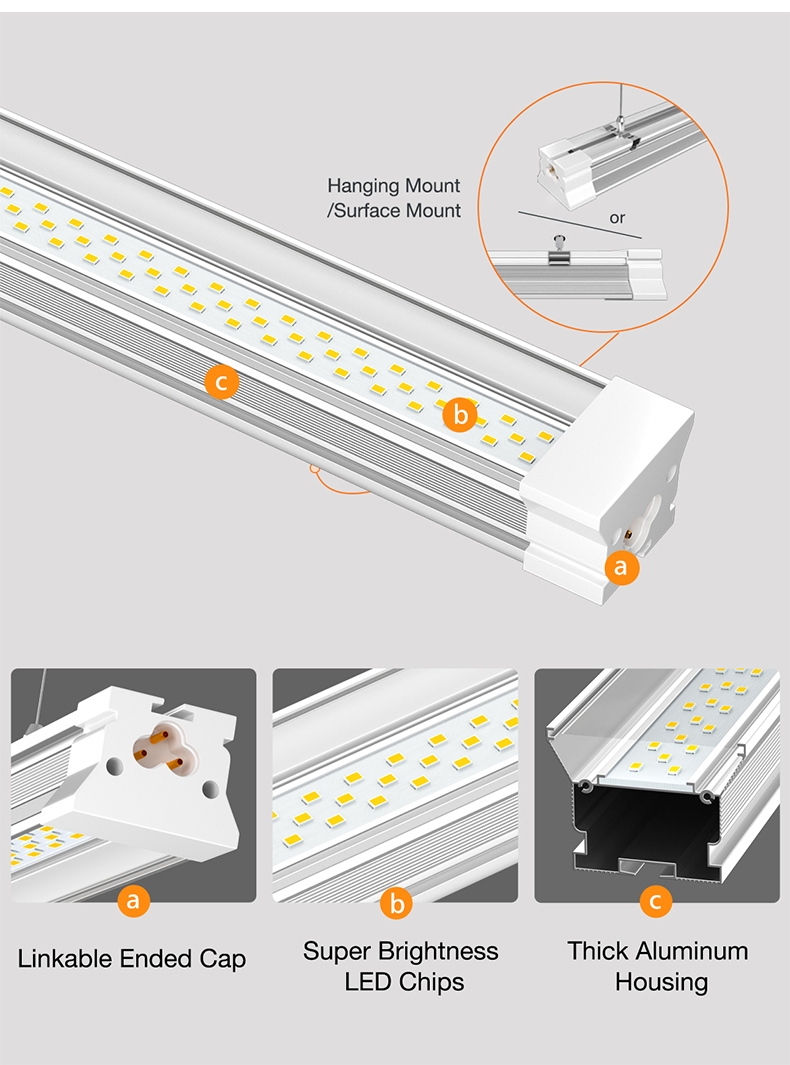 Hanging Mount
/Surface Mount

or

c

b

a

a

b

c

Linkable Ended Cap

Super Brightness LED Chips

Thick Aluminum Housing