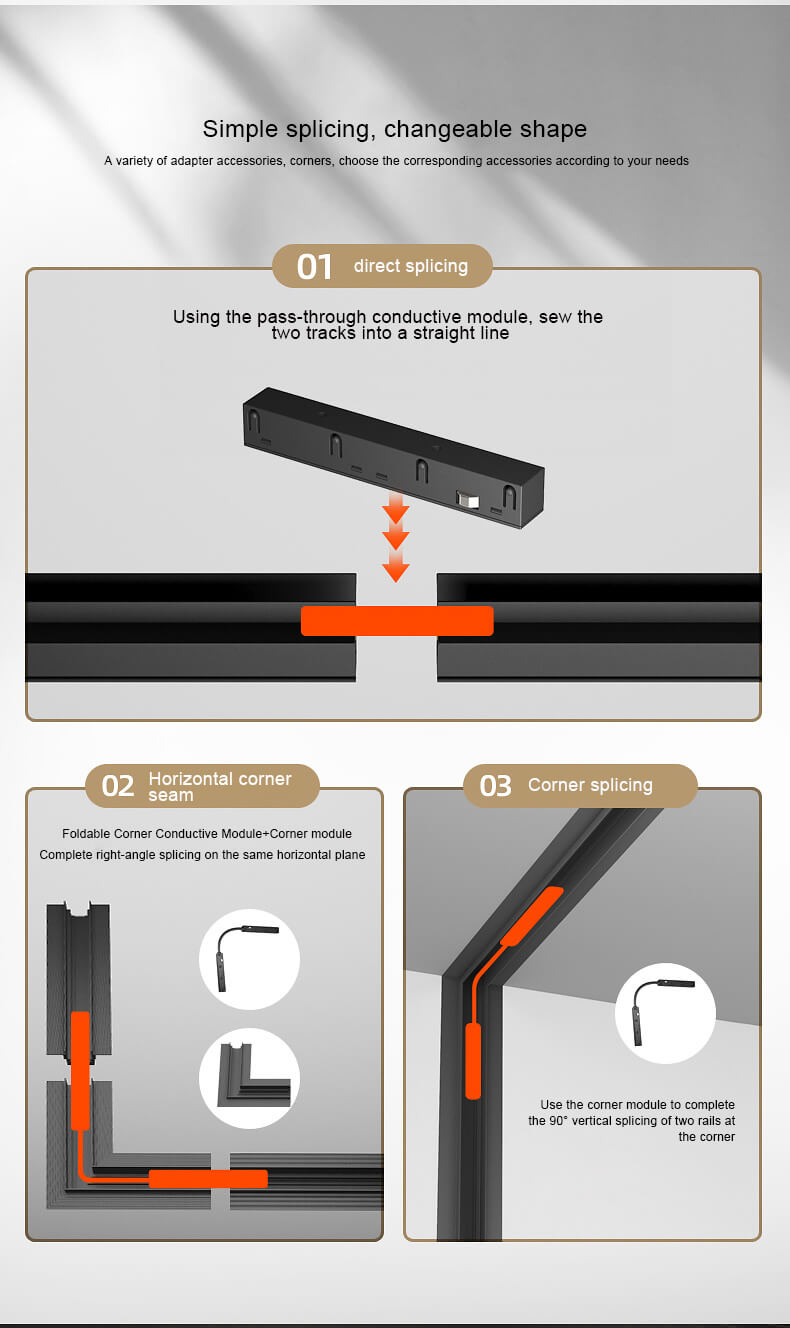 Simple splicing, changeable shape

A variety of adapter accessories, corners, choose the corresponding accessories according to your needs

01 direct splicing

Using the pass-through conductive module, sew the two tracks into a straight line

02 Horizontal corner seam

Foldable Corner Conductive Module+Corner module
Complete right-angle splicing on the same horizontal plane

03 Corner splicing

Use the corner module to complete the 90° vertical splicing of two rails at the corner