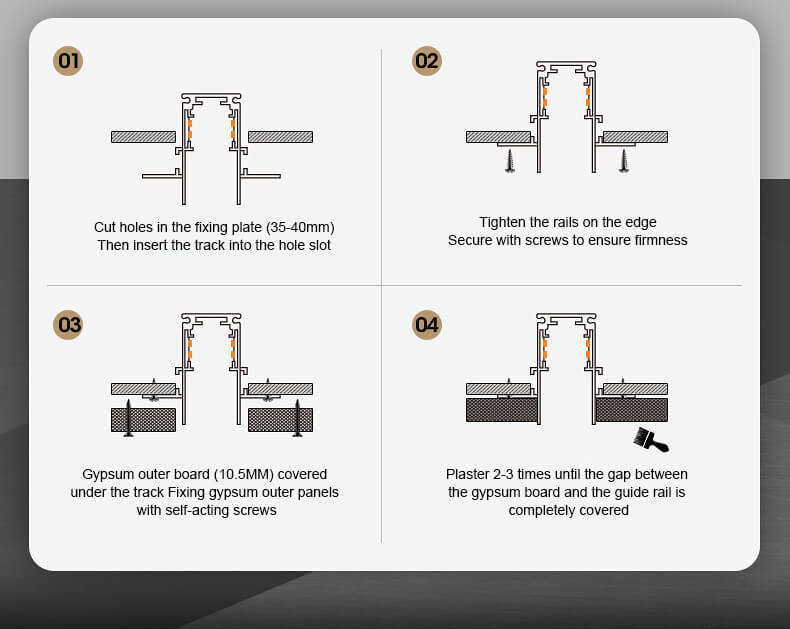 01

Cut holes in the fixing plate (35-40mm)
Then insert the track into the hole slot

02

Tighten the rails on the edge
Secure with screws to ensure firmness

03

Gypsum outer board (10.5MM) covered under the track Fixing gypsum outer panels with self-acting screws

04

Plaster 2-3 times until the gap between the gypsum board and the guide rail is completely covered